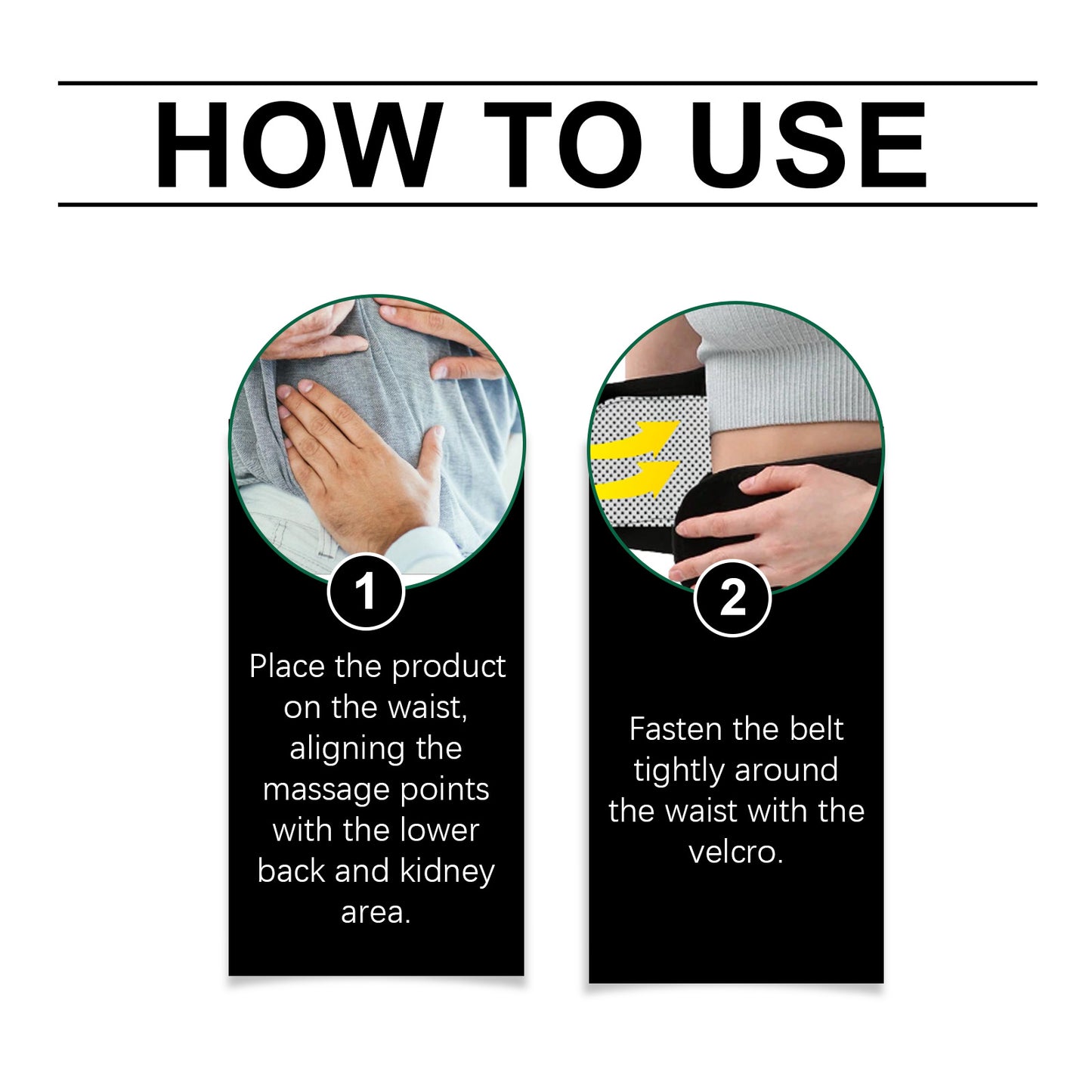 HOW TO USE

1

Place the product on the waist, aligning the massage points with the lower back and kidney area.

2

Fasten the belt tightly around the waist with the velcro.