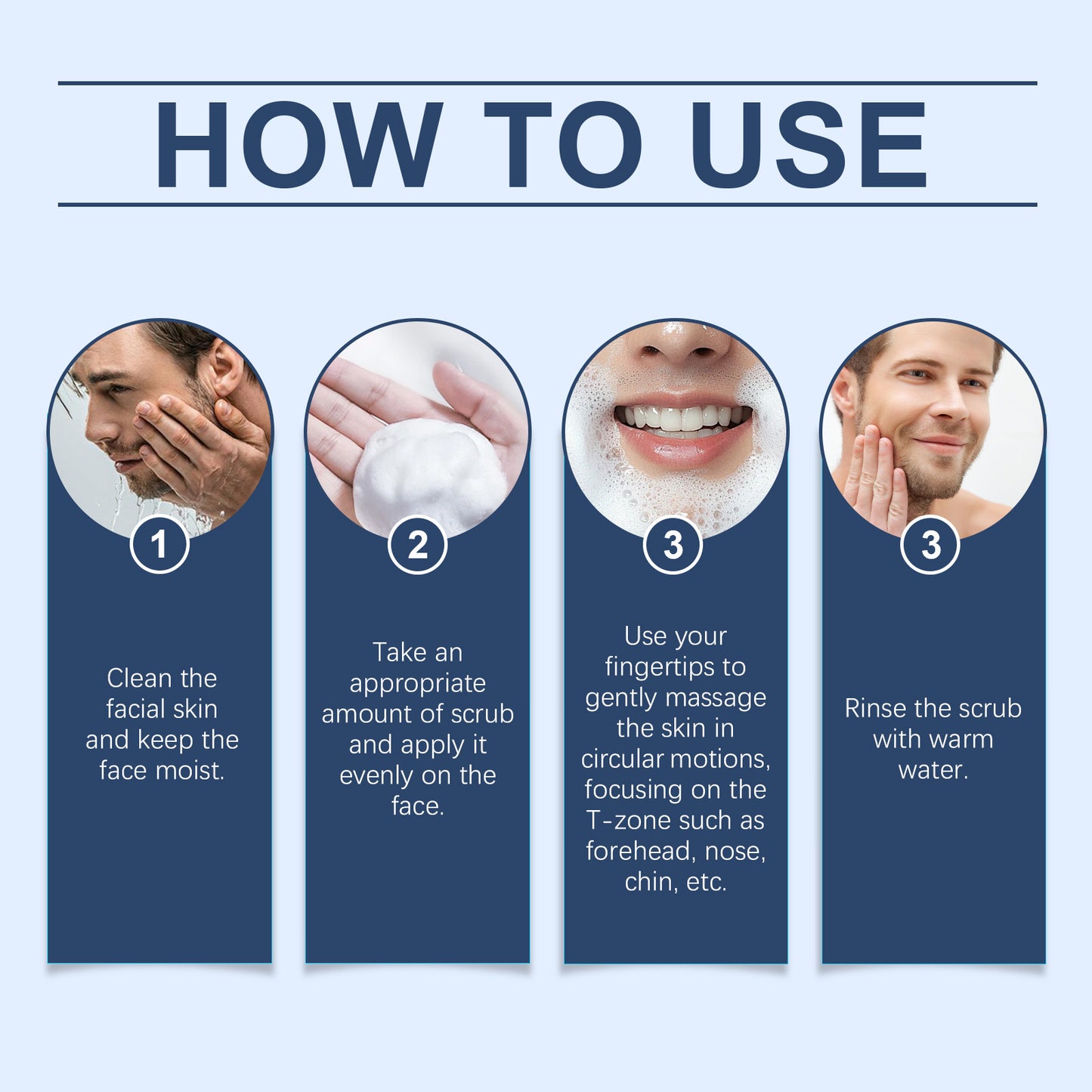 HOW TO USE

1

Clean the facial skin and keep the face moist.

2

Take an appropriate amount of scrub and apply it evenly on the face.

3

Use your fingertips to gently massage the skin in circular motions, focusing on the T-zone such as forehead, nose, chin, etc.

3

Rinse the scrub with warm water.