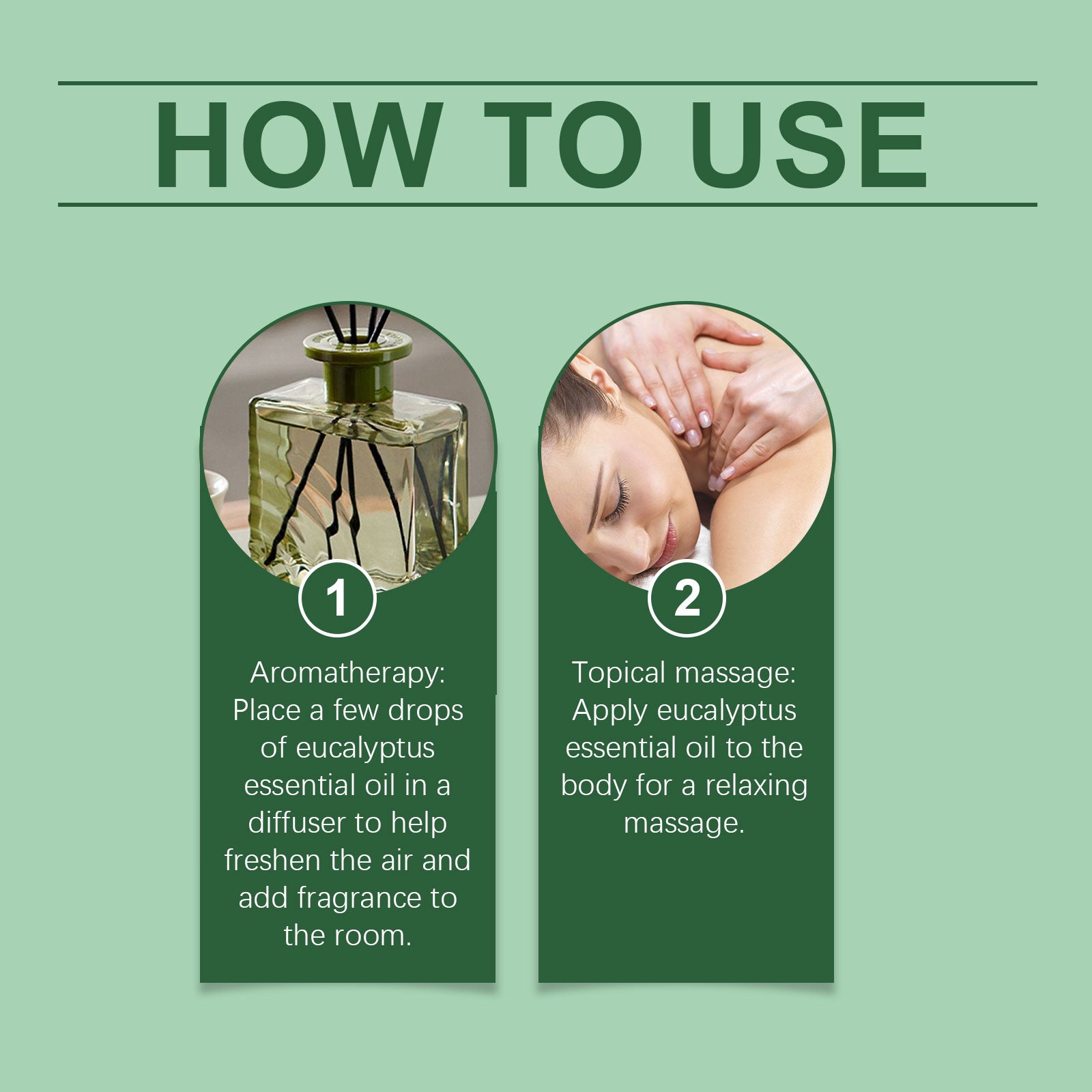 HOW TO USE

1

Aromatherapy: Place a few drops of eucalyptus essential oil in a diffuser to help freshen the air and add fragrance to the room.

2

Topical massage: Apply eucalyptus essential oil to the body for a relaxing massage.