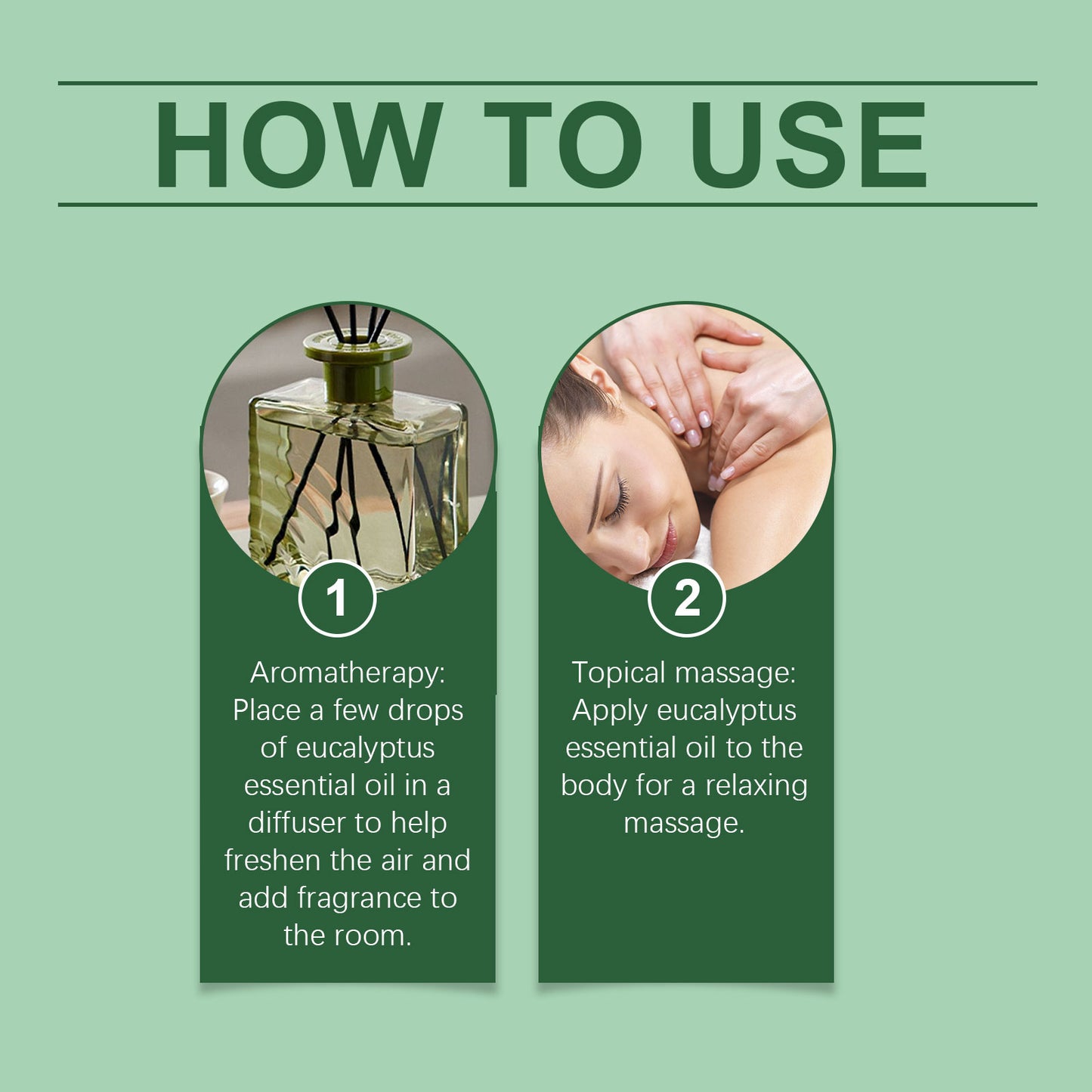 HOW TO USE

1

Aromatherapy: Place a few drops of eucalyptus essential oil in a diffuser to help freshen the air and add fragrance to the room.

2

Topical massage: Apply eucalyptus essential oil to the body for a relaxing massage.